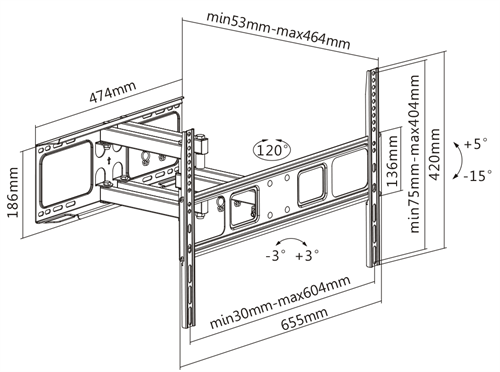 min53mm-max464mm

474mm

186mm

120°

136mm

min75mm-max404mm

420mm

+5°

-15°

-3°

+3°

min30mm-max604mm

655mm