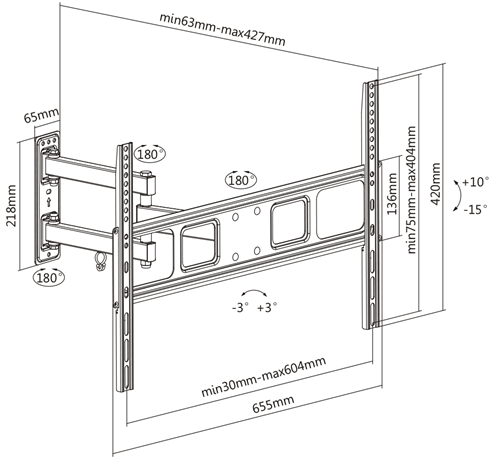 min63mm-max427mm

65mm

218mm

180°

180°

180°

136mm

min75mm-max404mm

420mm

+10°

-15°

-3°

+3°

min30mm-max604mm

655mm